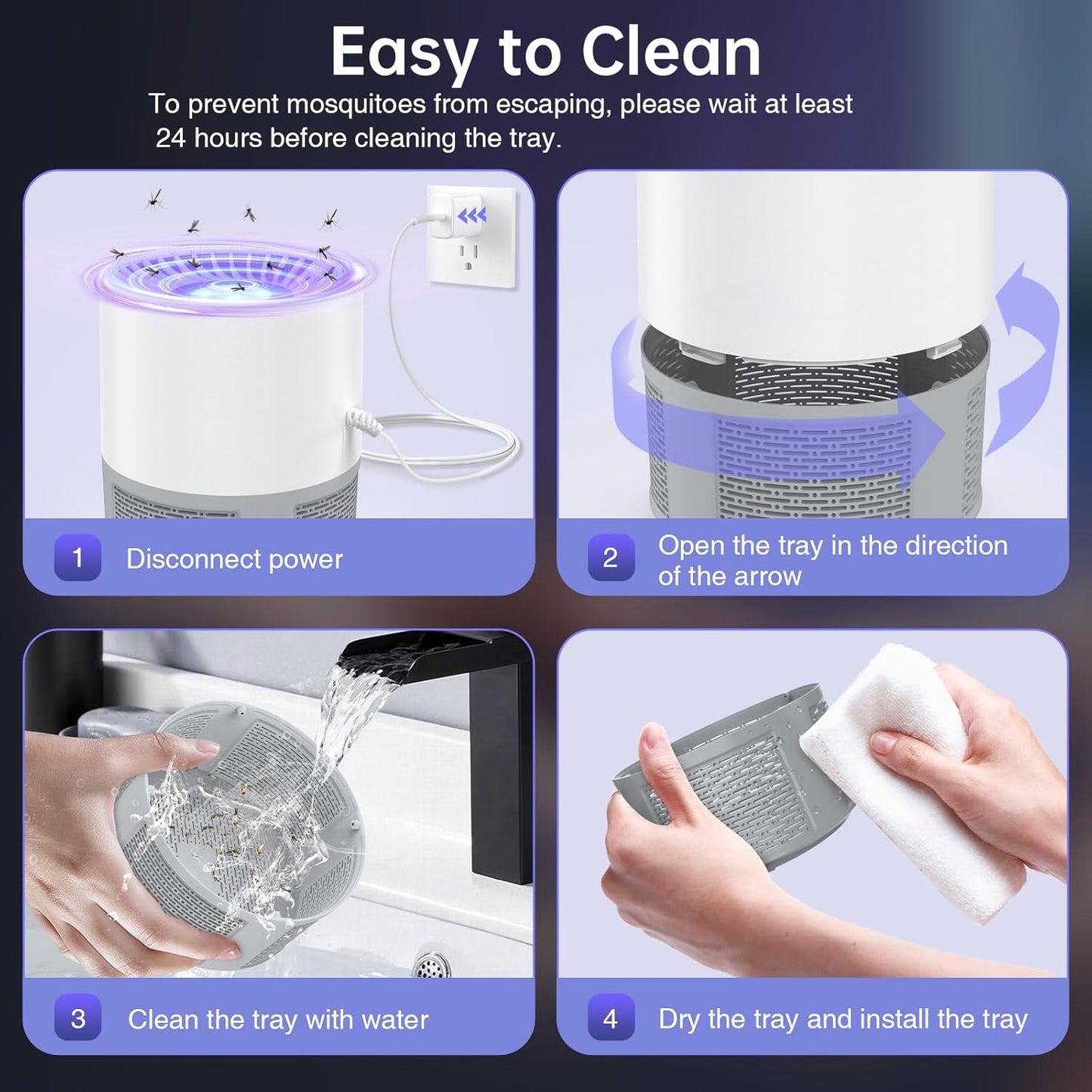 Easy to Clean

To prevent mosquitoes from escaping, please wait at least 24 hours before cleaning the tray.

1 Disconnect power

2 Open the tray in the direction of the arrow

3 Clean the tray with water

4 Dry the tray and install the tray