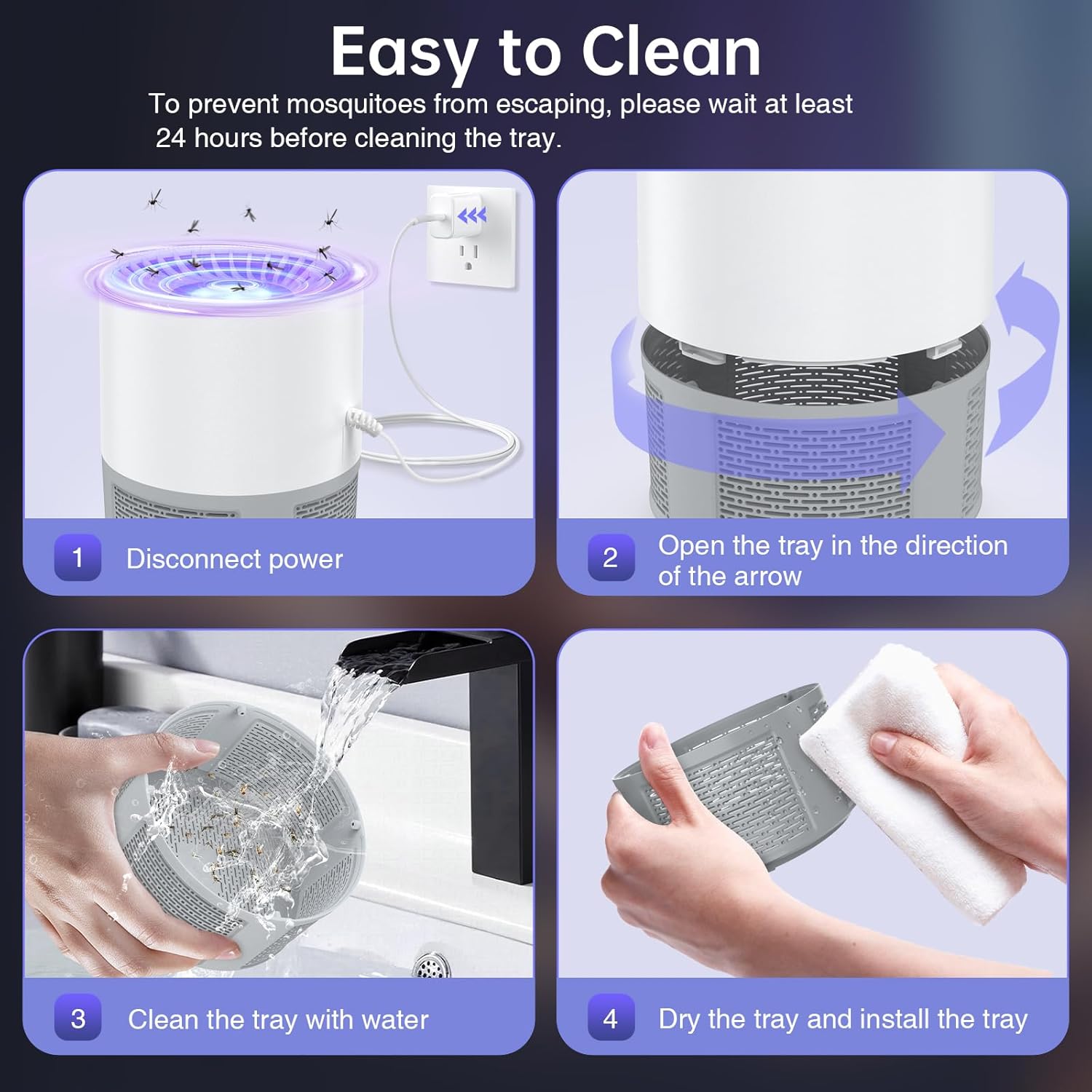 Easy to Clean

To prevent mosquitoes from escaping, please wait at least 24 hours before cleaning the tray.

1 Disconnect power

2 Open the tray in the direction of the arrow

3 Clean the tray with water

4 Dry the tray and install the tray