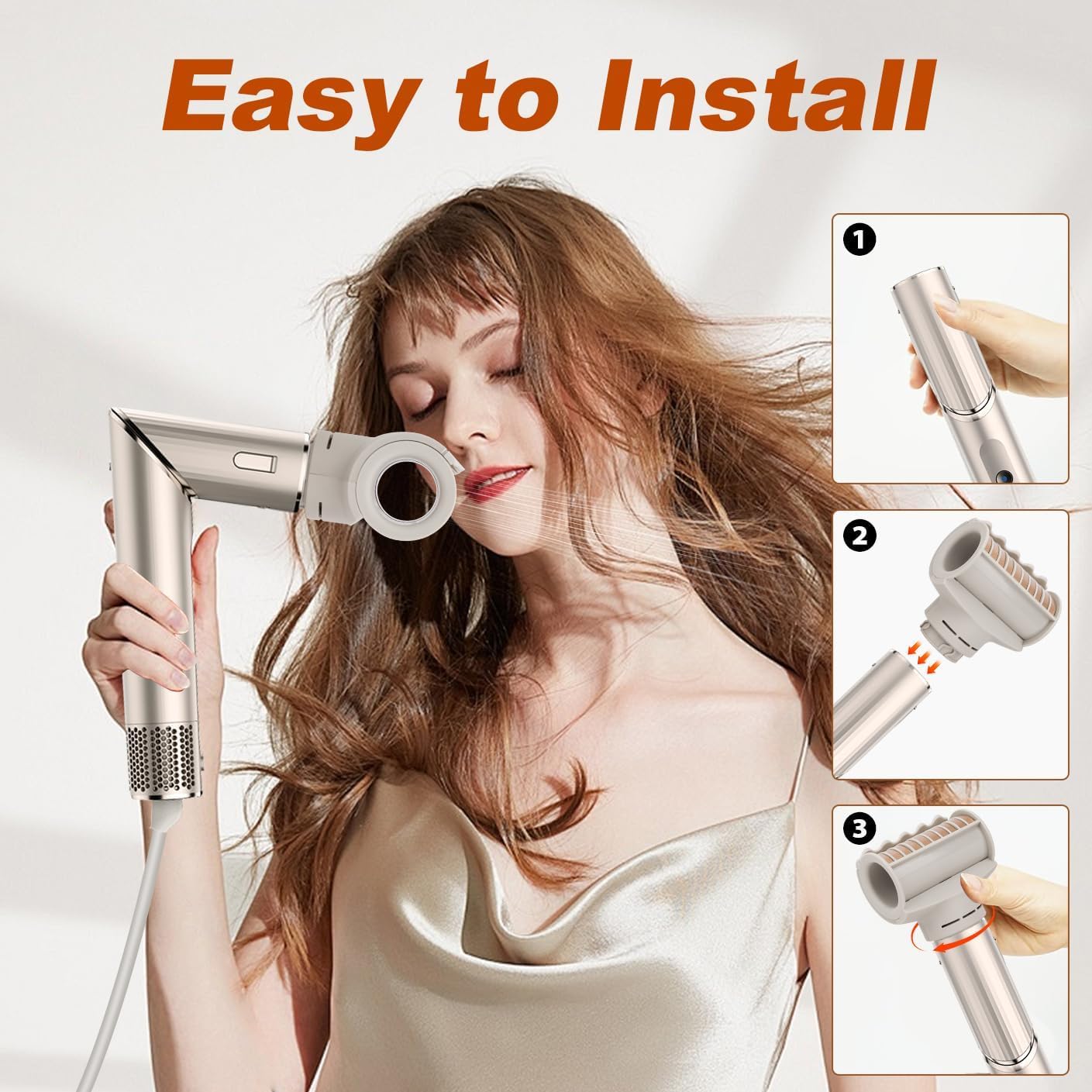 Easy to Install

1

2

3