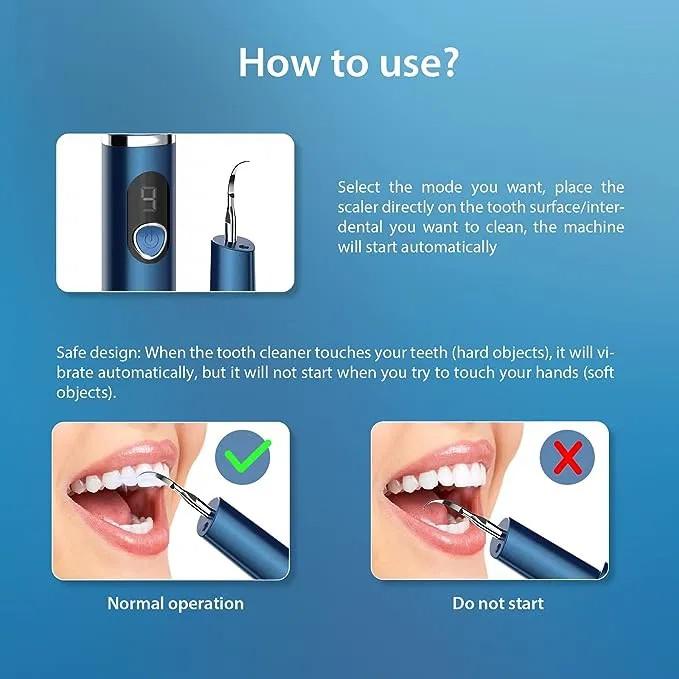 How to use?

9

Select the mode you want, place the scaler directly on the tooth surface/interdental you want to clean, the machine will start automatically

Safe design: When the tooth cleaner touches your teeth (hard objects), it will vibrate automatically, but it will not start when you try to touch your hands (soft objects).

Normal operation

Do not start