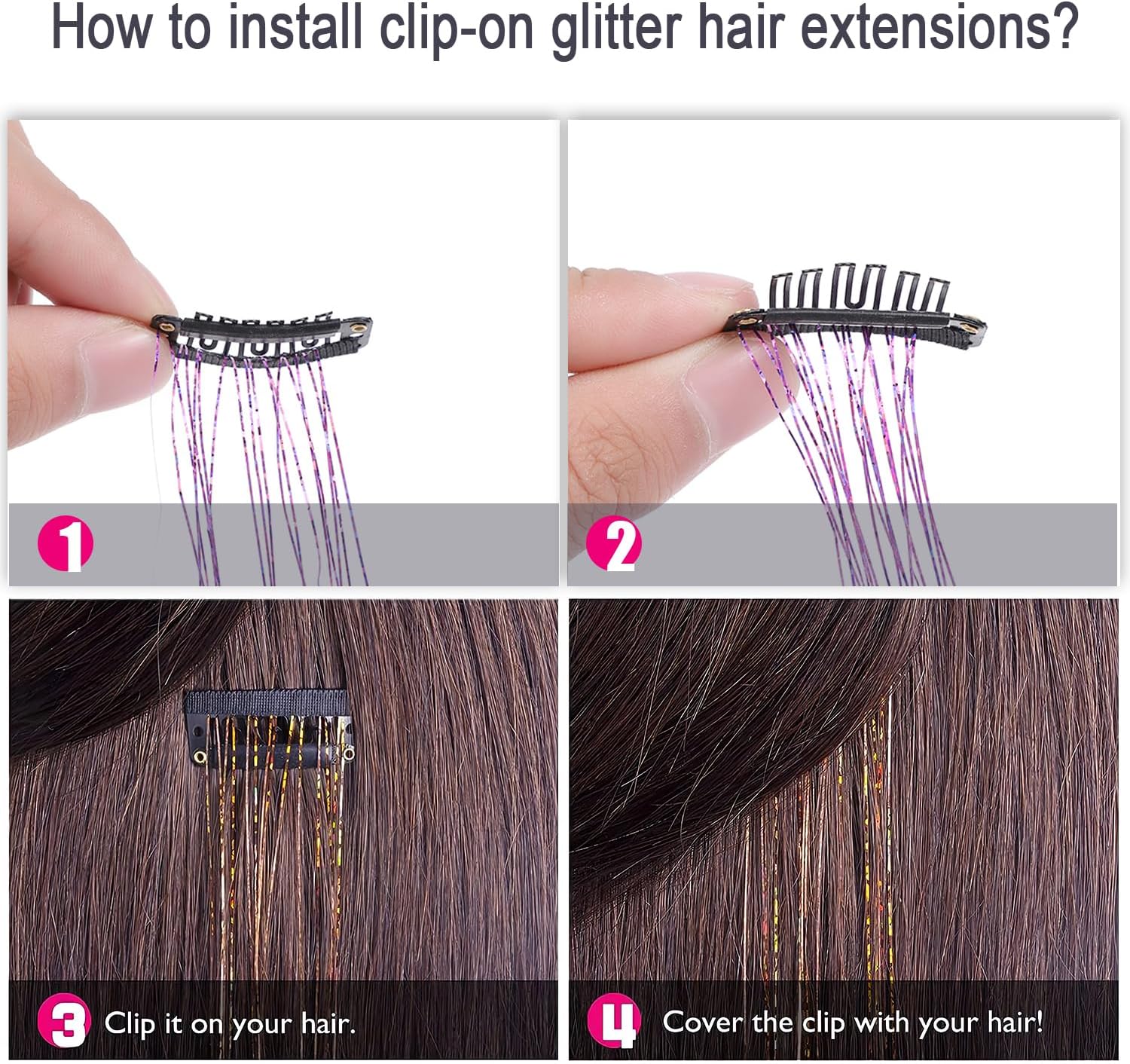 How to install clip-on glitter hair extensions?

1

2

3 Clip it on your hair.

4 Cover the clip with your hair!