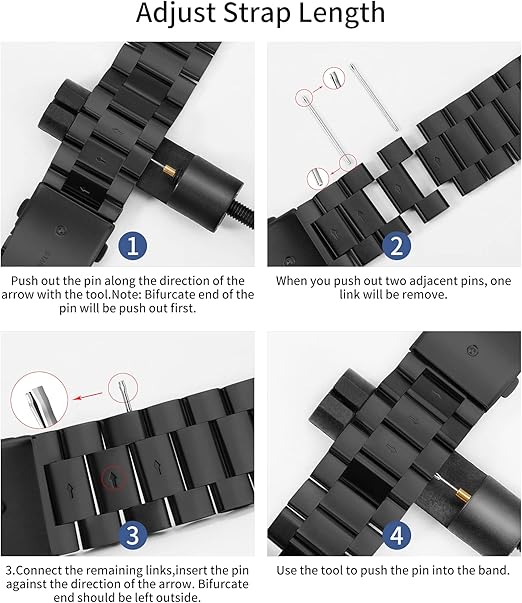 Adjust Strap Length

1

Push out the pin along the direction of the arrow with the tool.Note: Bifurcate end of the pin will be push out first.

2

When you push out two adjacent pins, one link will be remove.

3

3.Connect the remaining links,insert the pin against the direction of the arrow. Bifurcate end should be left outside.

4

Use the tool to push the pin into the band.