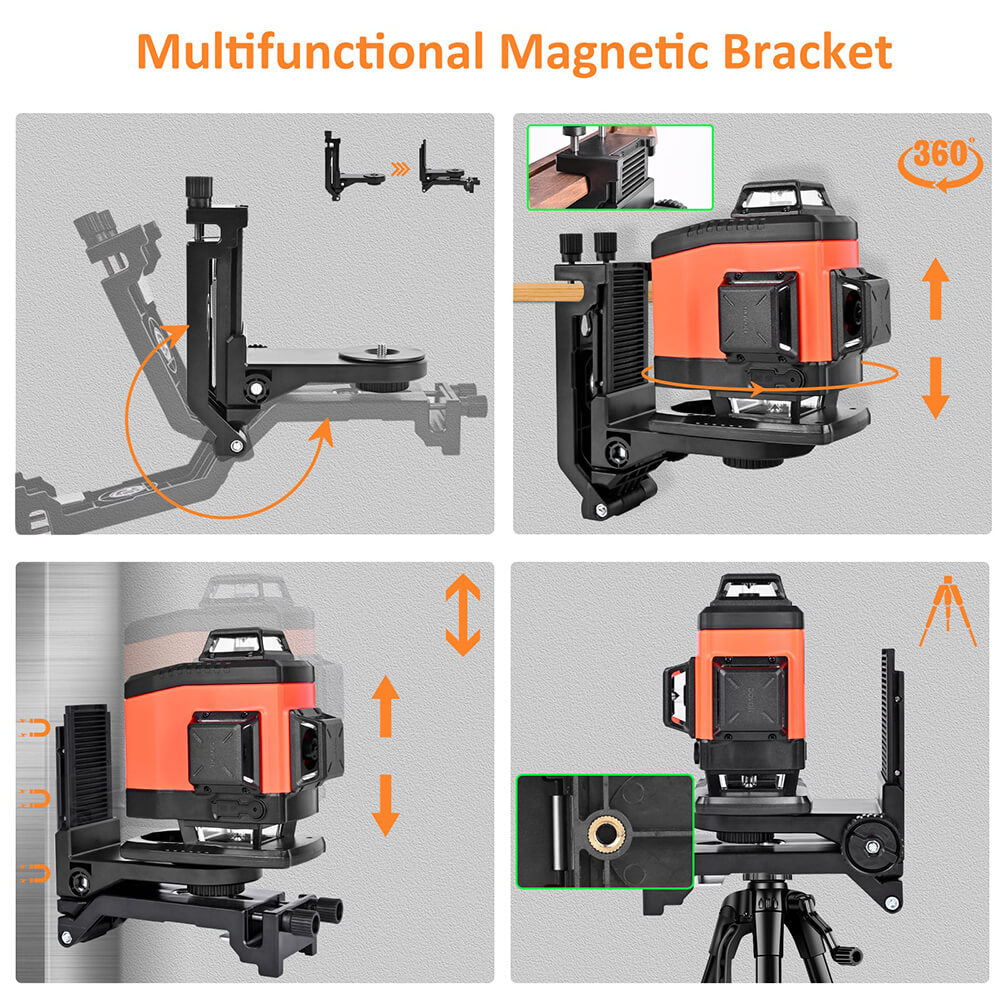 Multifunctional Magnetic Bracket

360°